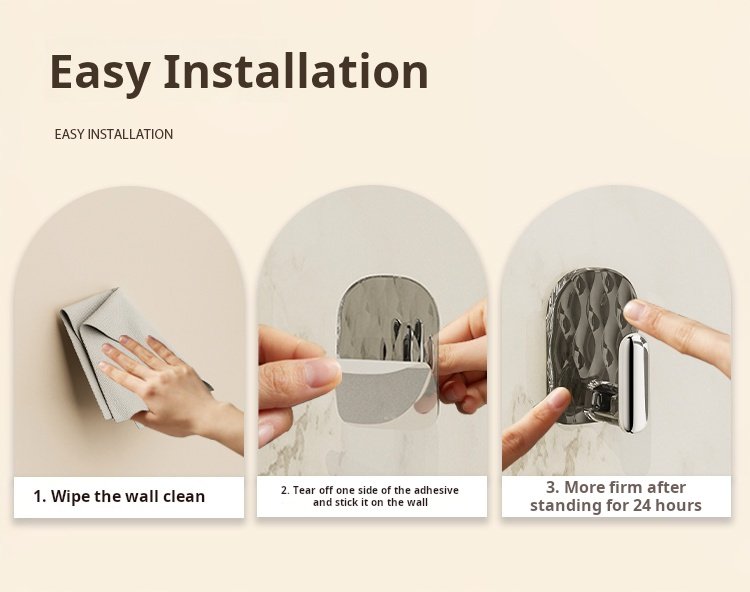 Easy Installation

EASY INSTALLATION

1. Wipe the wall clean

2. Tear off one side of the adhesive and stick it on the wall

3. More firm after standing for 24 hours